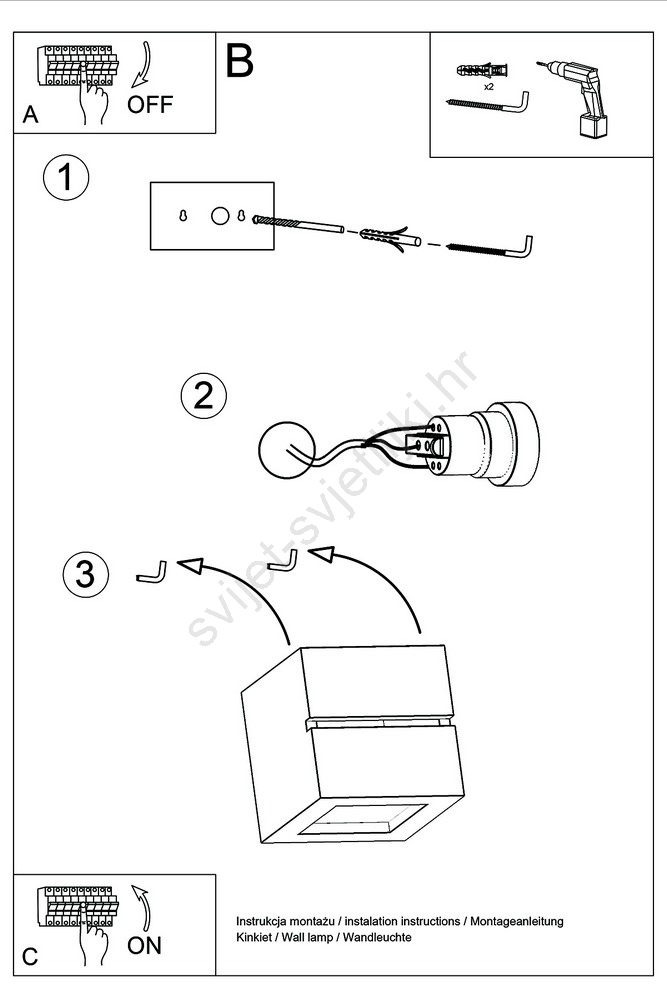 A
OFF
B
x2
1
2
3
svijet-svjetiljki.hr
C
ON
Instrukcja montażu / instalation instructions / Montageanleitung
Kinkiet / Wall lamp / Wandleuchte