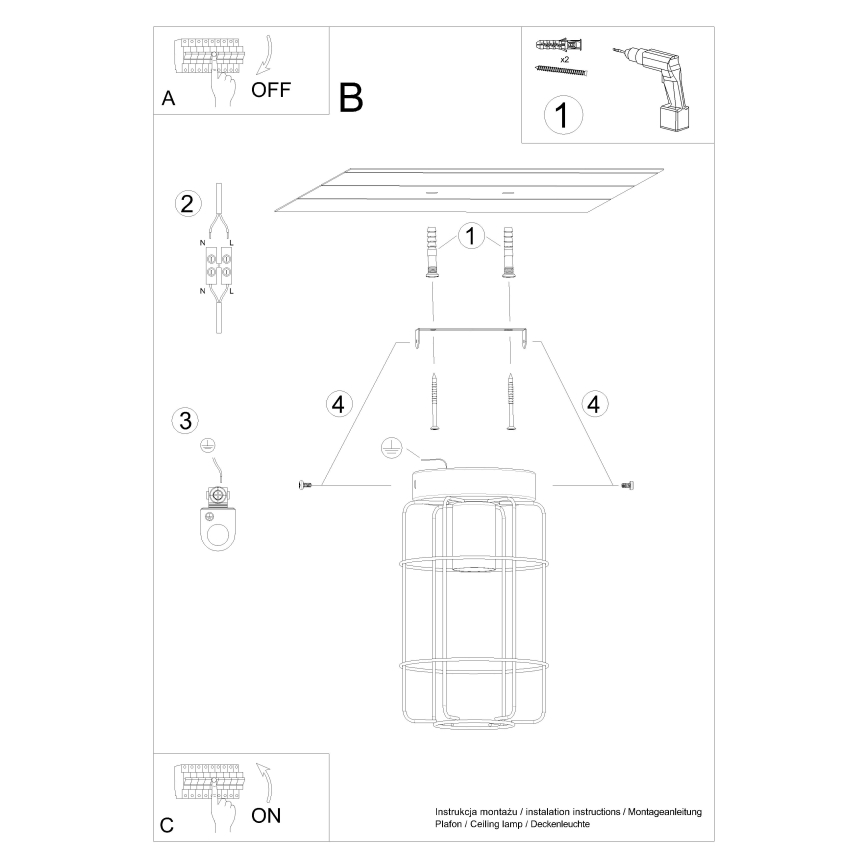 A
OFF

B

x2
1

2
N L
N L

1

4

4

3

C
ON

Instrukcja montażu / instalation instructions / Montageanleitung
Plafon / Ceiling lamp / Deckenleuchte