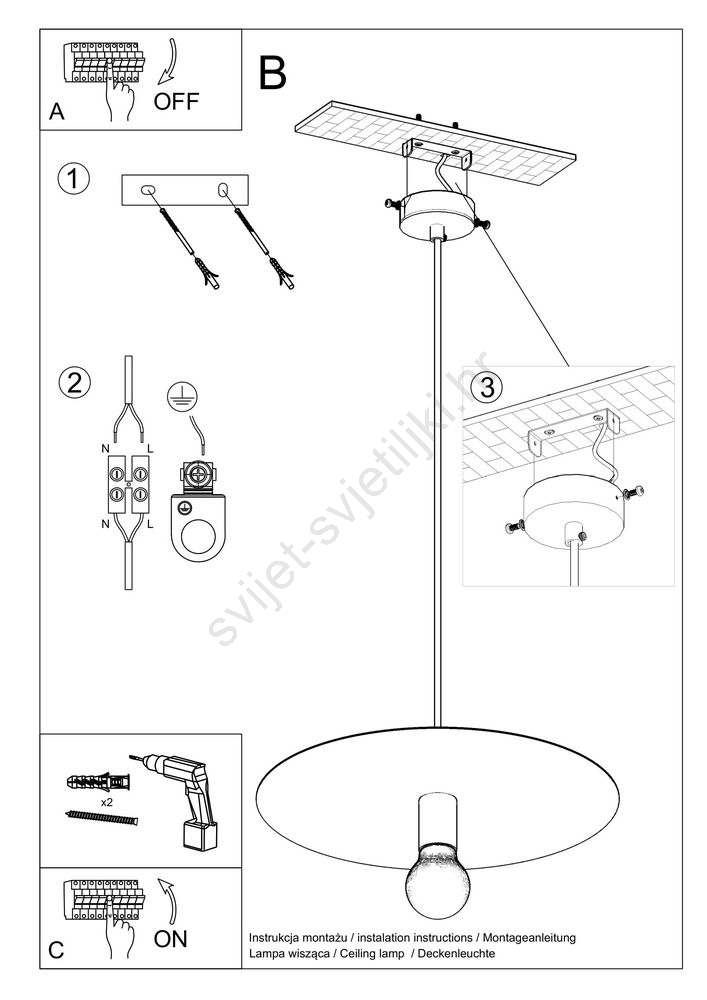 A
OFF

B

1

2

N L
N L

3

svijet-svjetiljki.hr

x2

C
ON

Instrukcja montażu / instalation instructions / Montageanleitung
Lampa wisząca / Ceiling lamp / Deckenleuchte