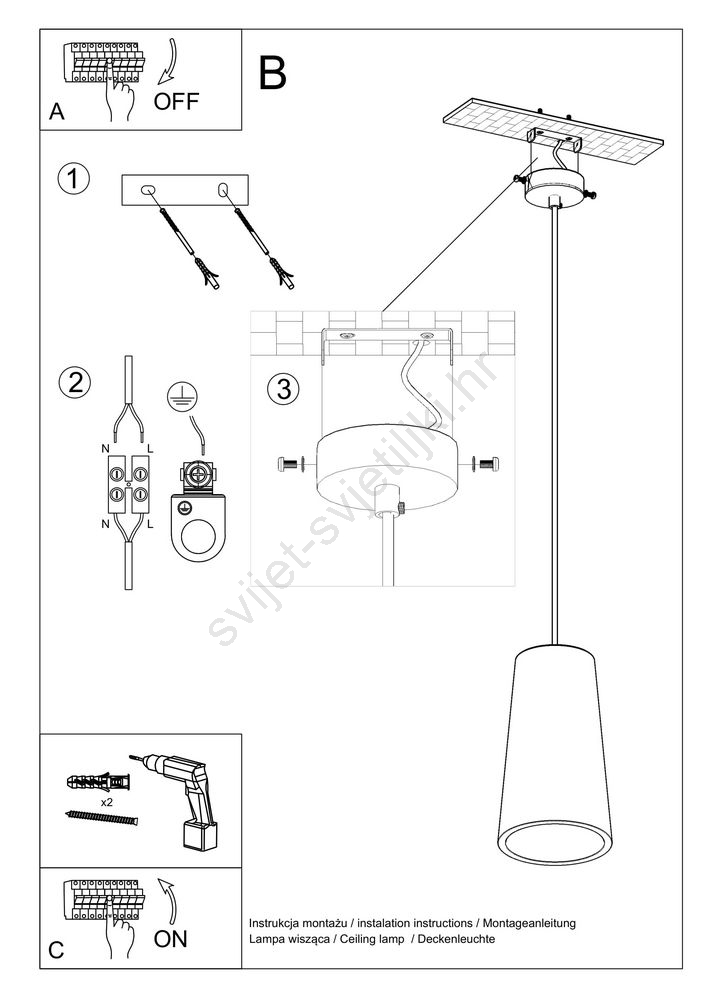 A
OFF

B

1

2

N L

N L

3

svijet-svjetiljki.hr

x2

C
ON

Instrukcja montażu / instalation instructions / Montageanleitung
Lampa wisząca / Ceiling lamp / Deckenleuchte