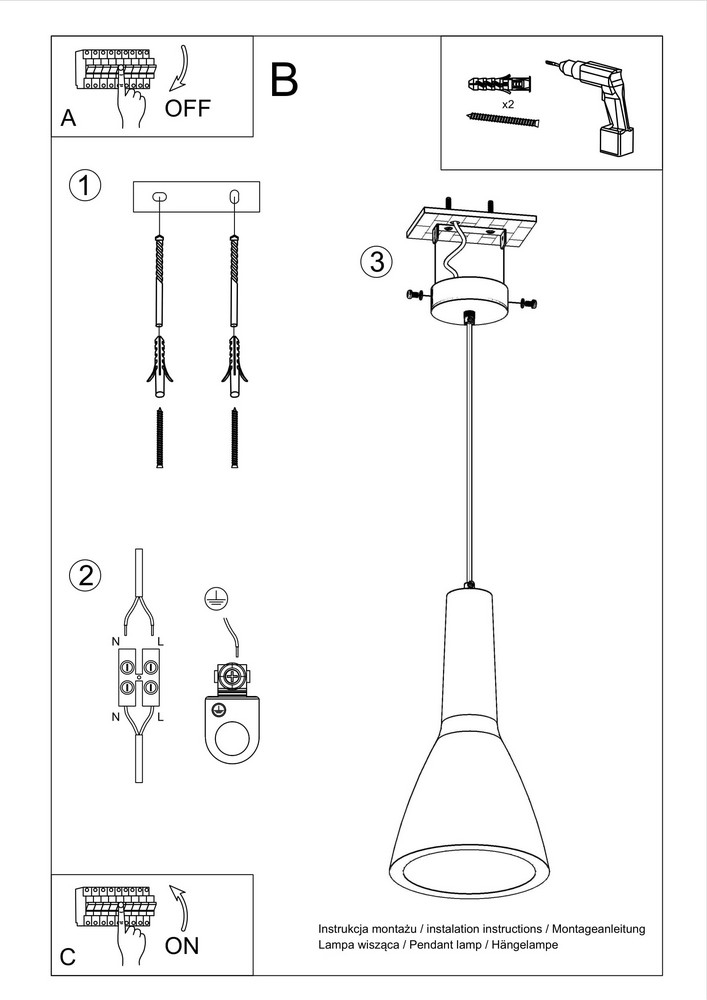 A
OFF

B

x2

1

3

2

N L

N L

C
ON

Instrukcja montażu / instalation instructions / Montageanleitung
Lampa wisząca / Pendant lamp / Hängelampe