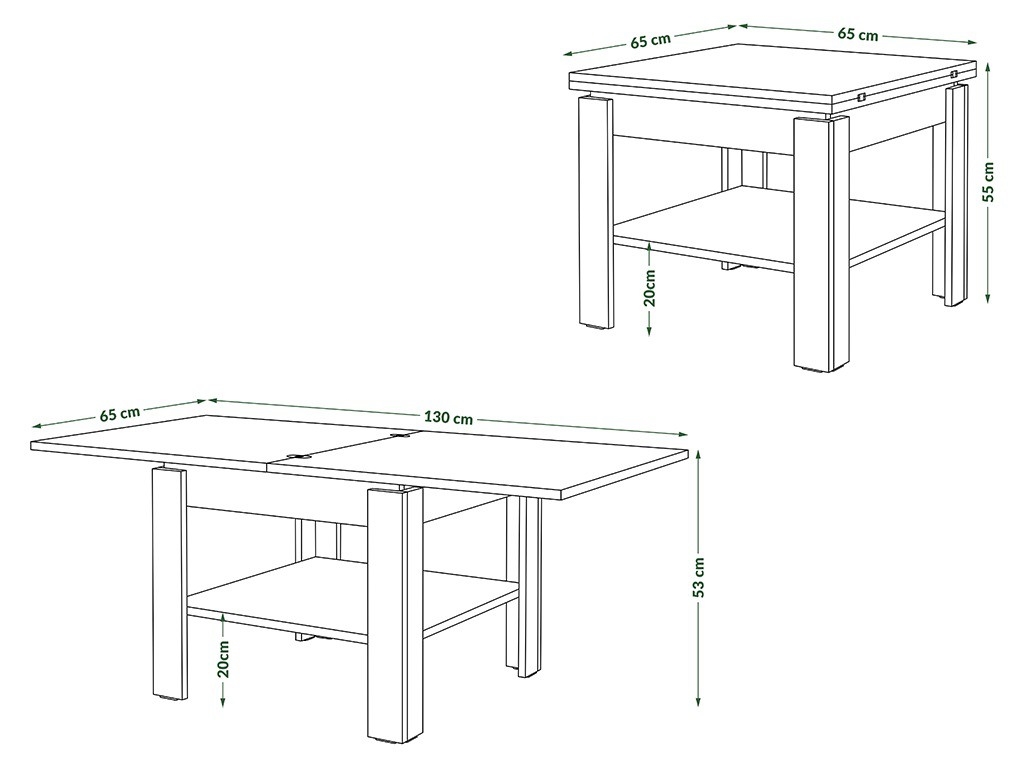 65 cm
65 cm
55 cm
20cm
65 cm
130 cm
53 cm
20cm