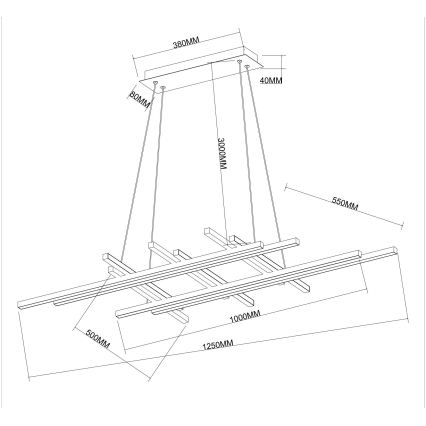 380MM

40MM

80MM

3000MM

550MM

1000MM

500MM

1250MM