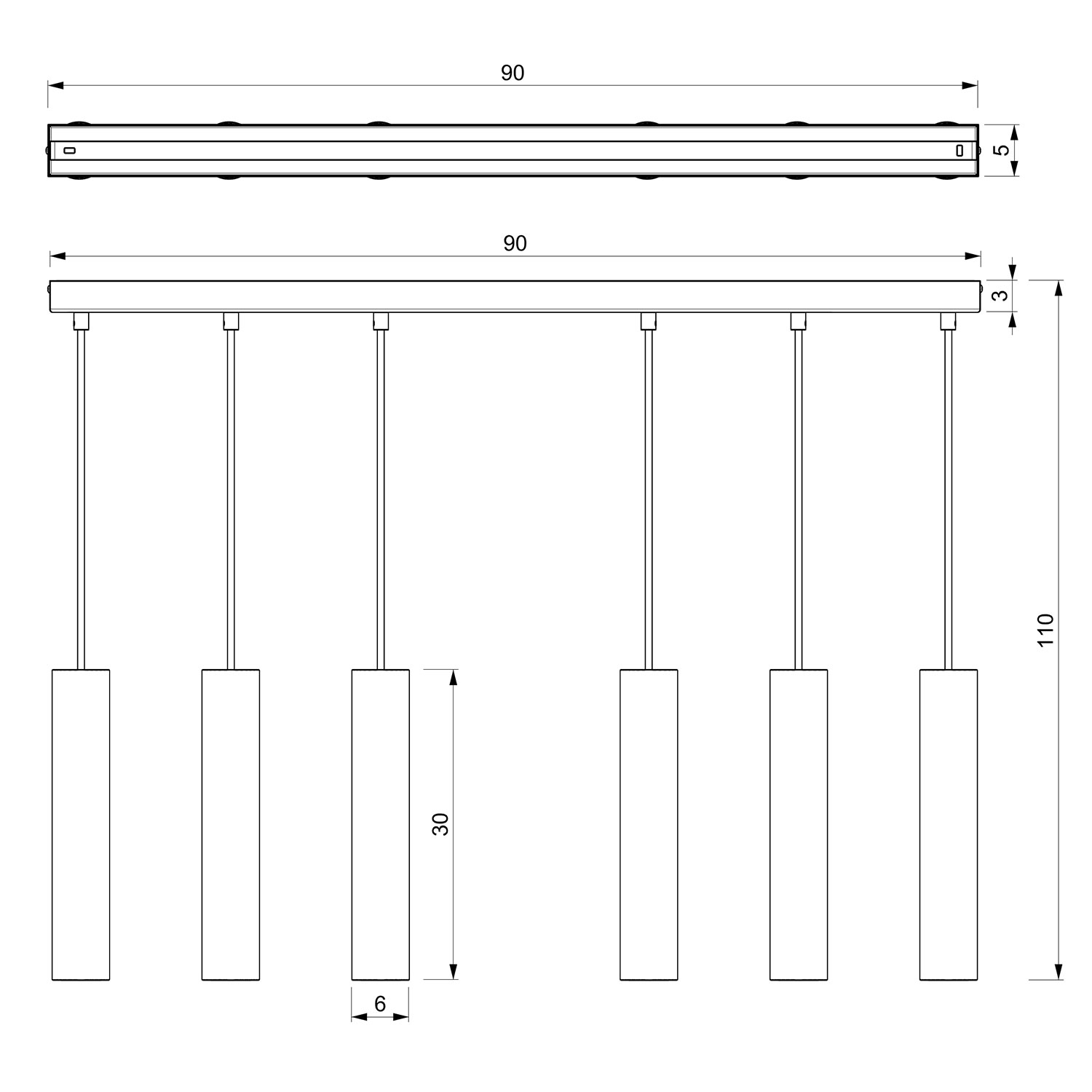 90

5

90

3

110

30

6