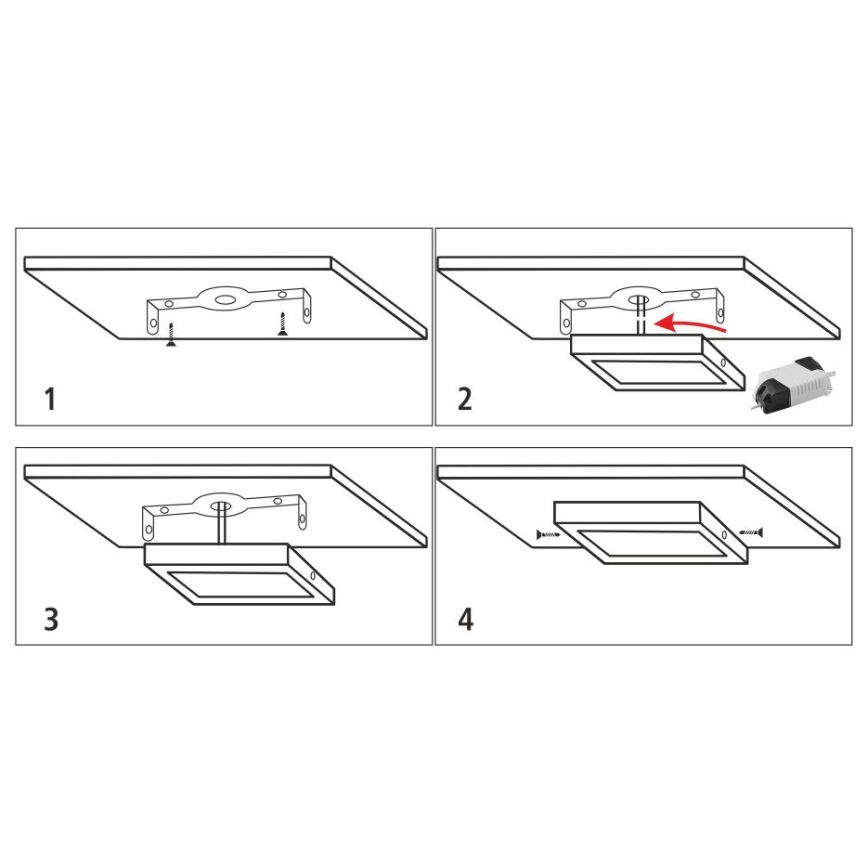 1

2

3

4