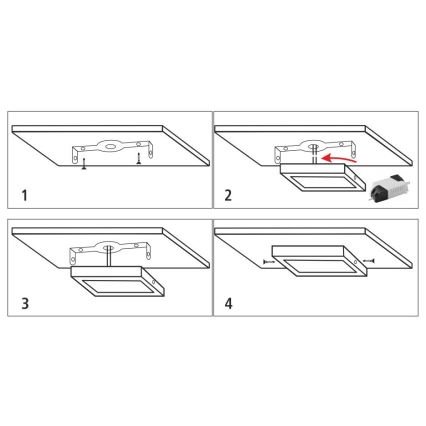 1

2

3

4