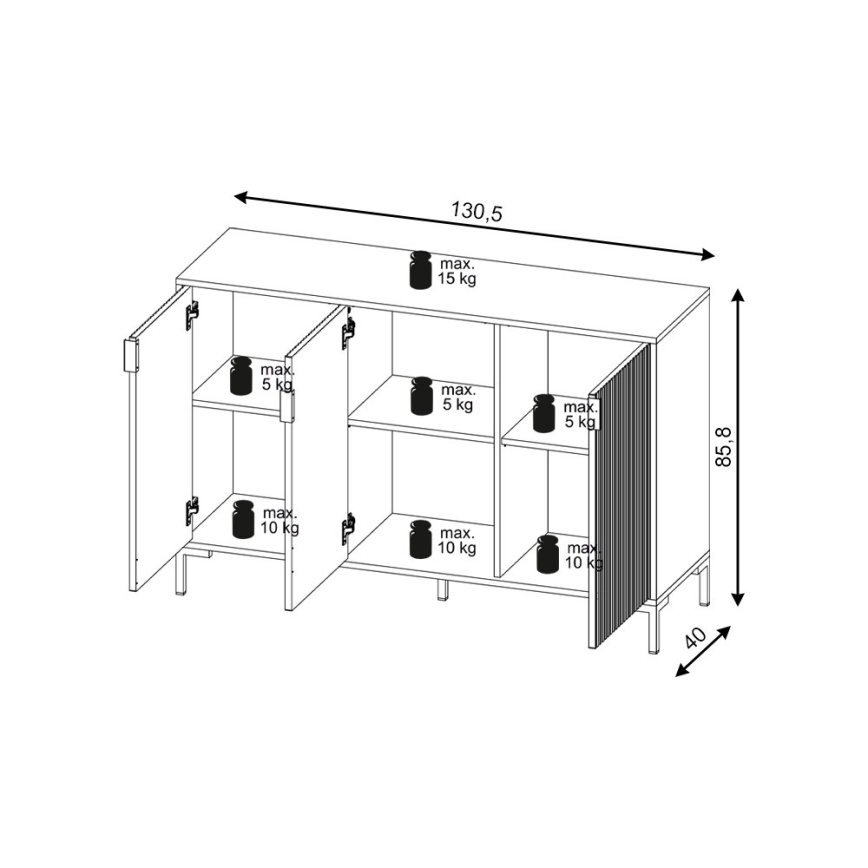 130,5

max.
15 kg

max.
5 kg

max.
5 kg

max.
5 kg

max.
10 kg

max.
10 kg

max.
10 kg

85,8

40