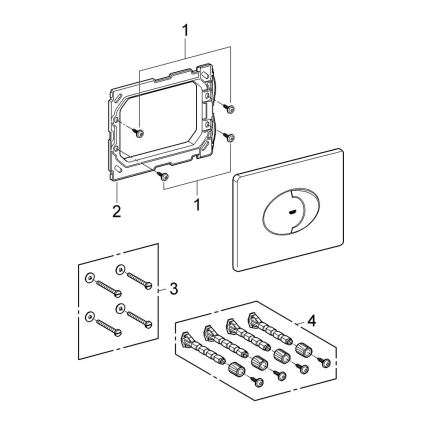 1
2
1
3
4