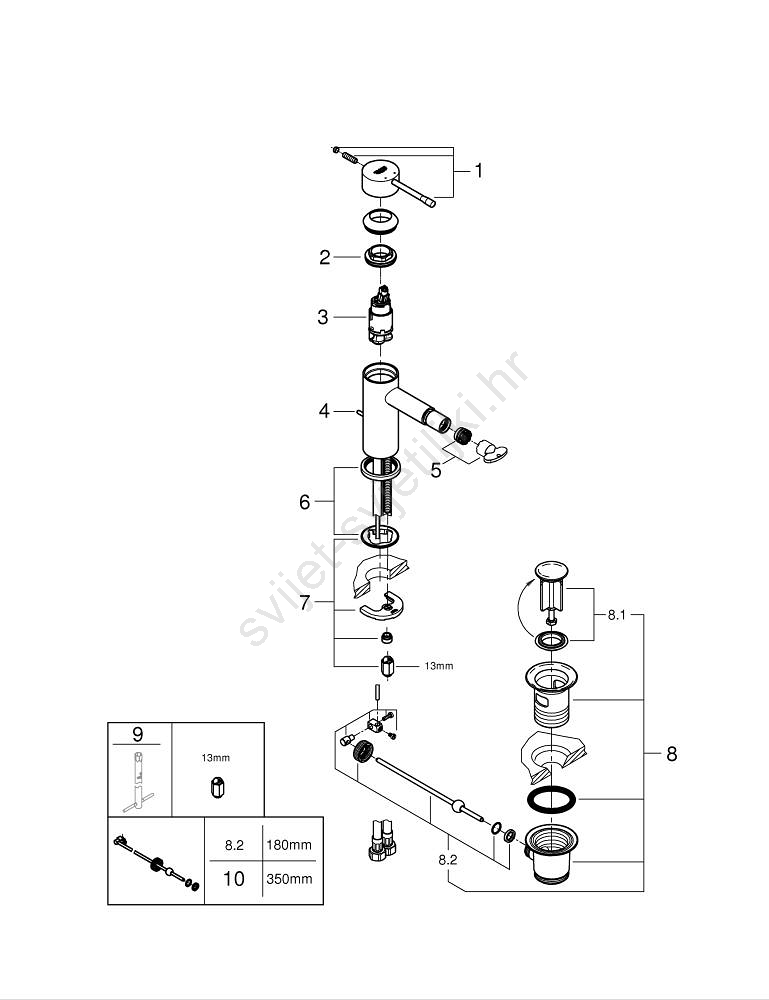 1
2
3
4
5
6
7
13mm
8.1
8
8.2
svijet-svjetiljki.hr

| 9 | 13mm |
|---|---|

| | 8.2 | 180mm |
|---|---|---|
| | 10 | 350mm |