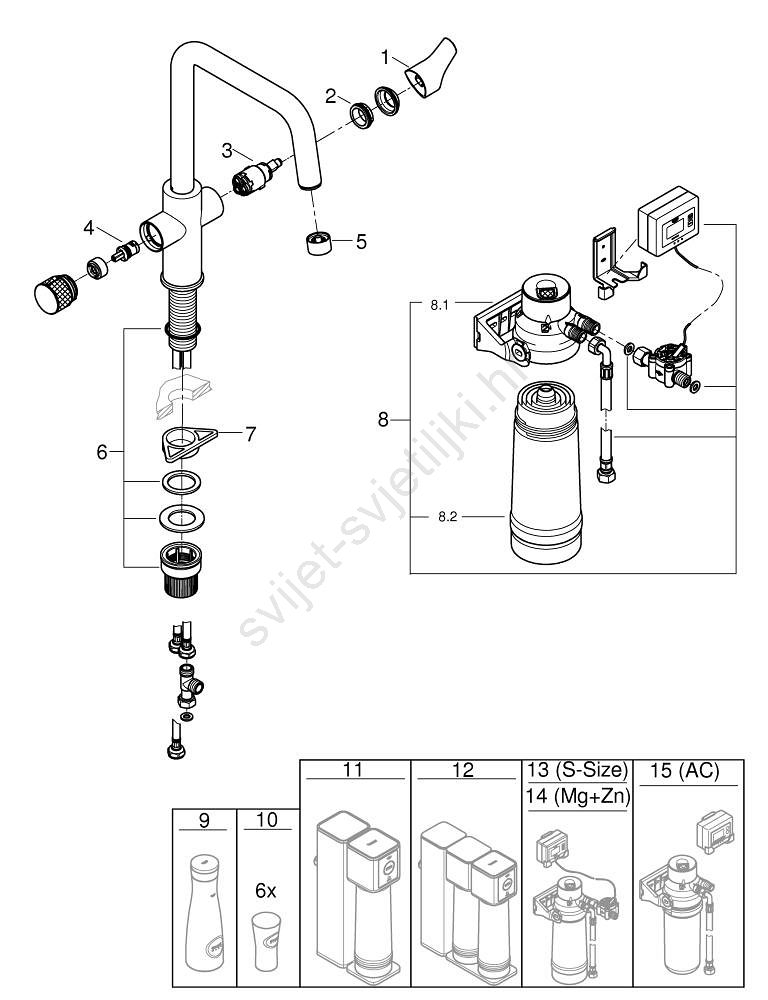 1
2
3
4
5
6
7
8
8.1
8.2
svijet-svjetiljki.hr
9
10
6x
11
12
13 (S-Size)
14 (Mg+Zn)
15 (AC)