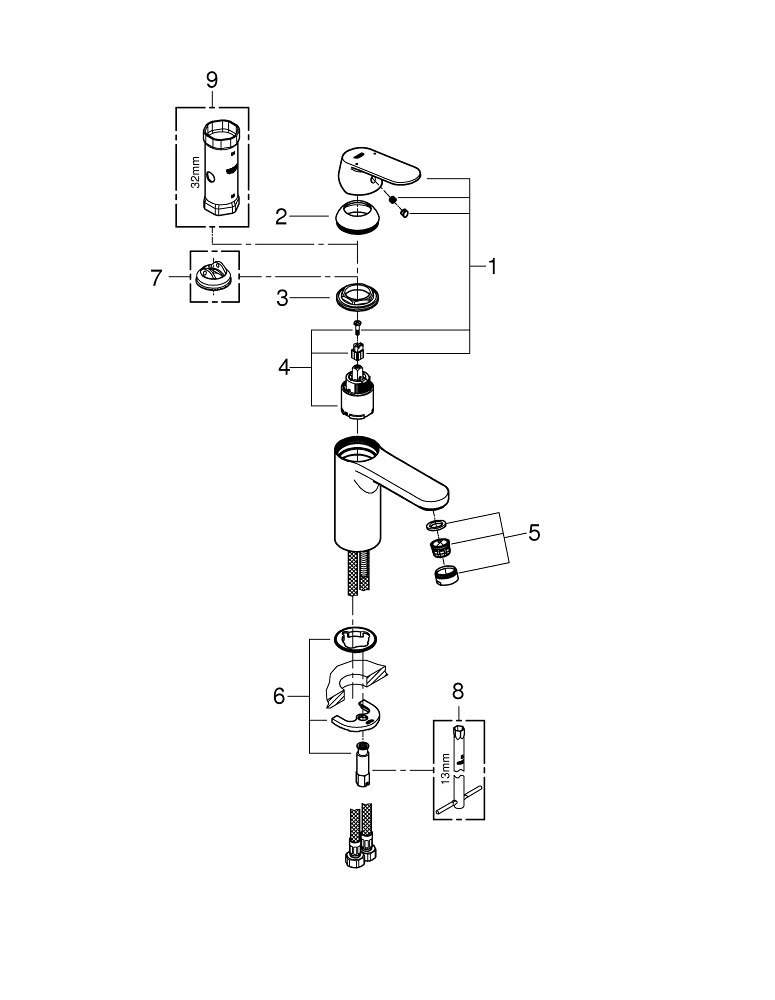 9
32mm
2
7
3
1
4
5
6
8
13mm