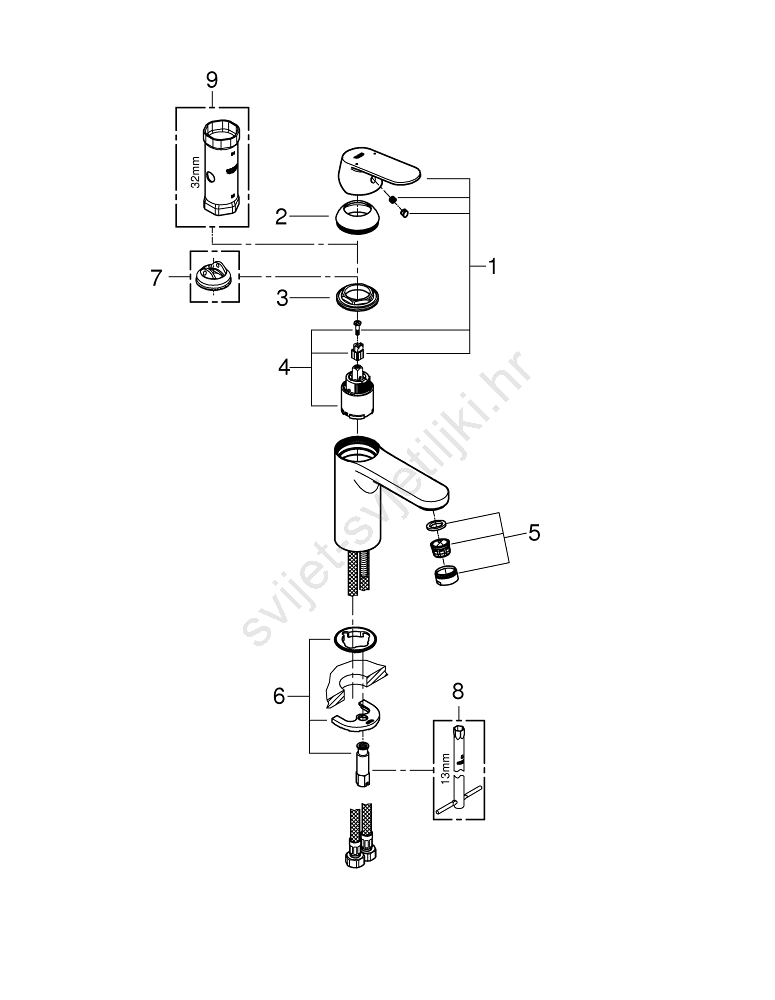 9
32mm
2
1
7
3
4
5
svijetsvjetiljki.hr
6
8
13mm