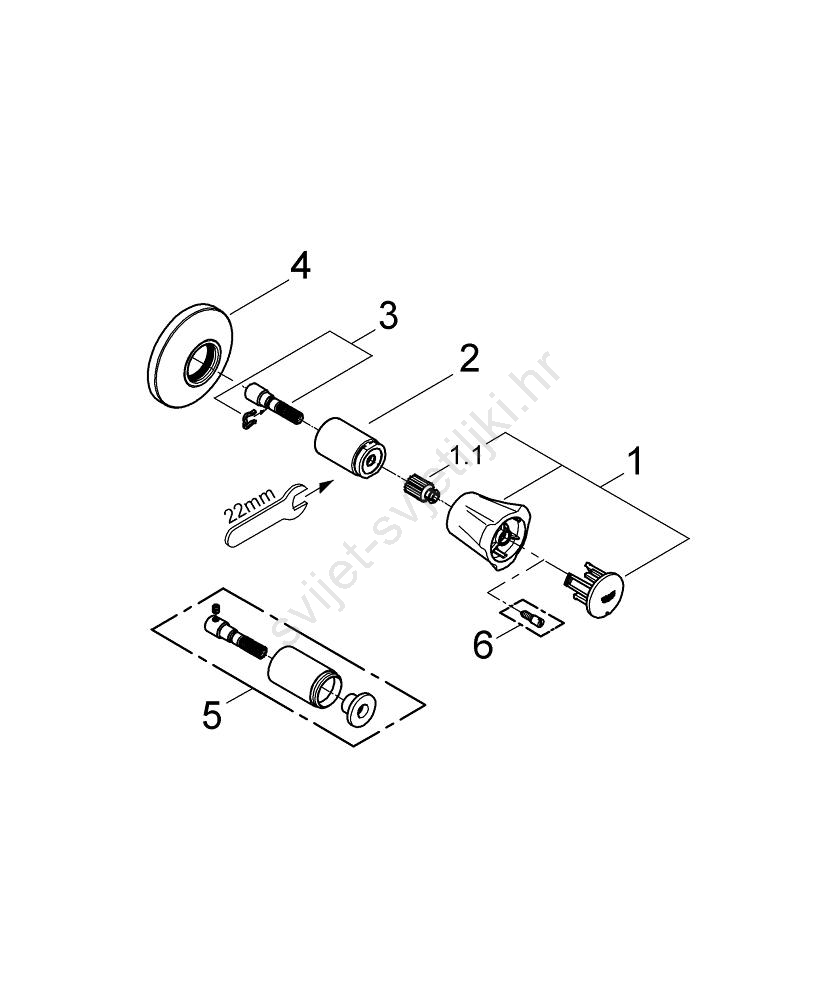 4
3
2
1.1
1
22mm
6
5
svijet-svjetiljki.hr