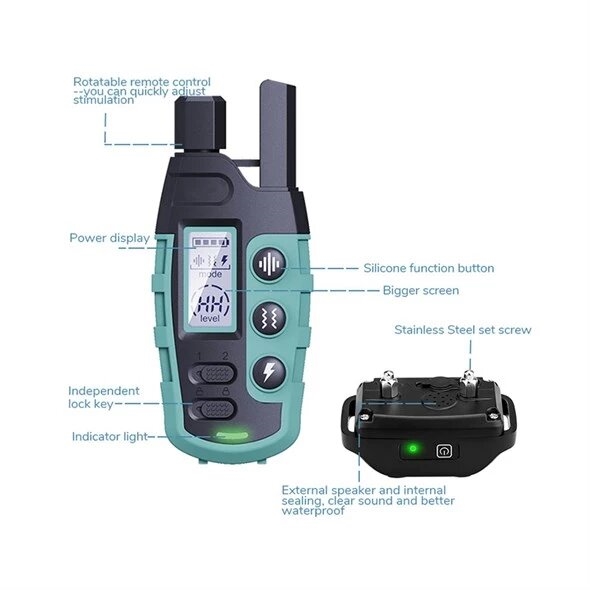 Rotatable remote control --you can quickly adjust stimulation

Power display

mode

HH

level

1 2

Independent lock key

Indicator light

Silicone function button

Bigger screen

Stainless Steel set screw

External speaker and internal sealing, clear sound and better waterproof