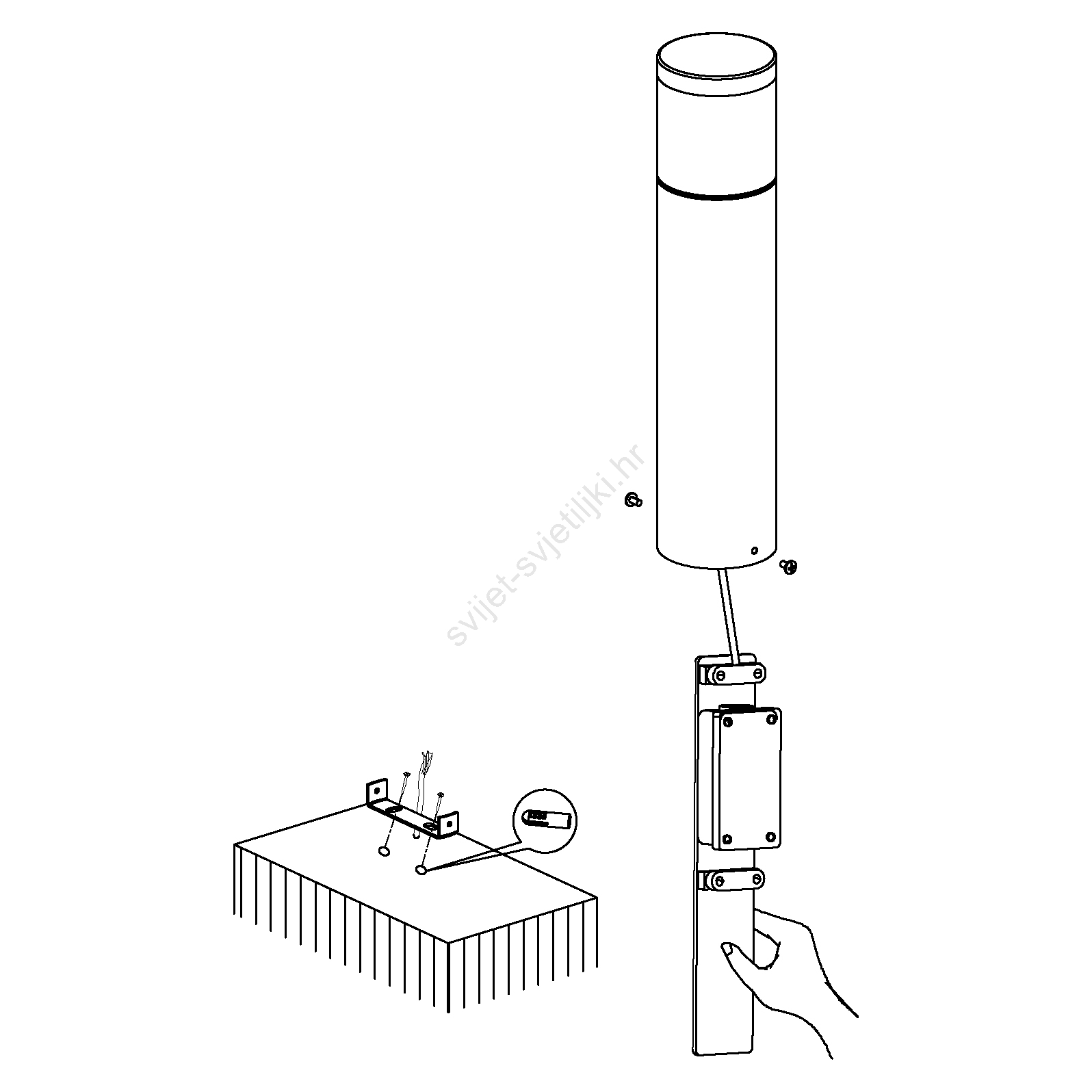 svijet-svjetiljki.hr