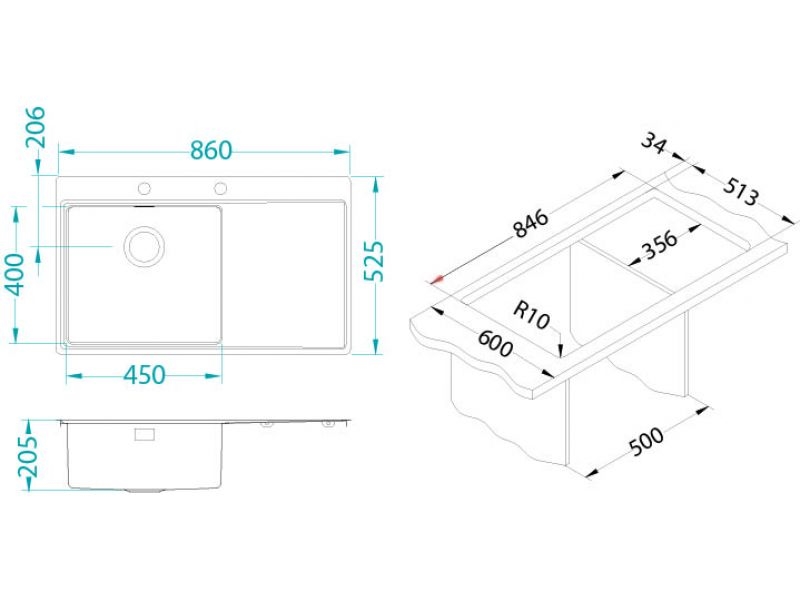 206
860
400
525
450
205
34
513
846
356
R10
600
500