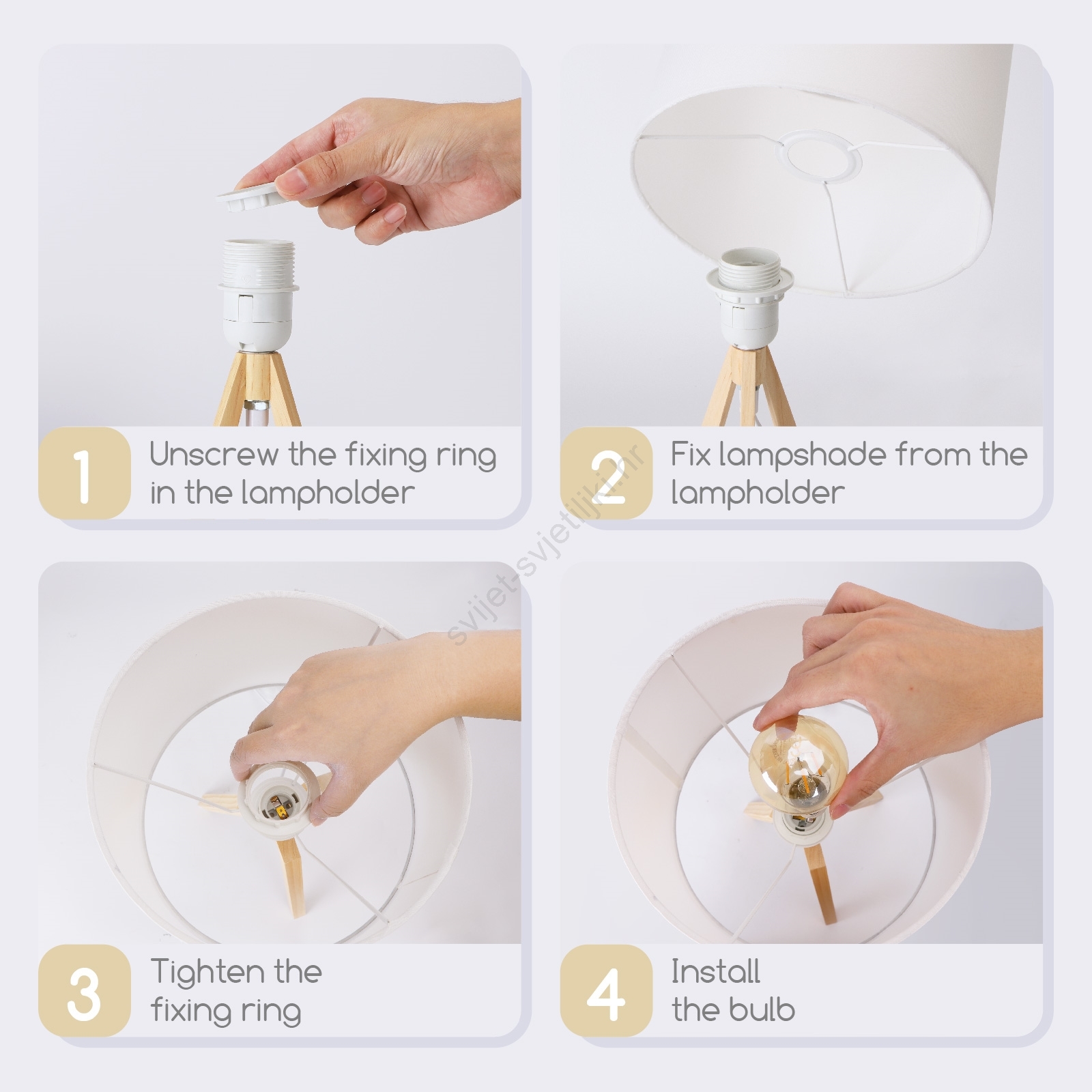 1 Unscrew the fixing ring in the lampholder

2 Fix lampshade from the lampholder

svijet-svjetiljki.hr

3 Tighten the fixing ring

4 Install the bulb